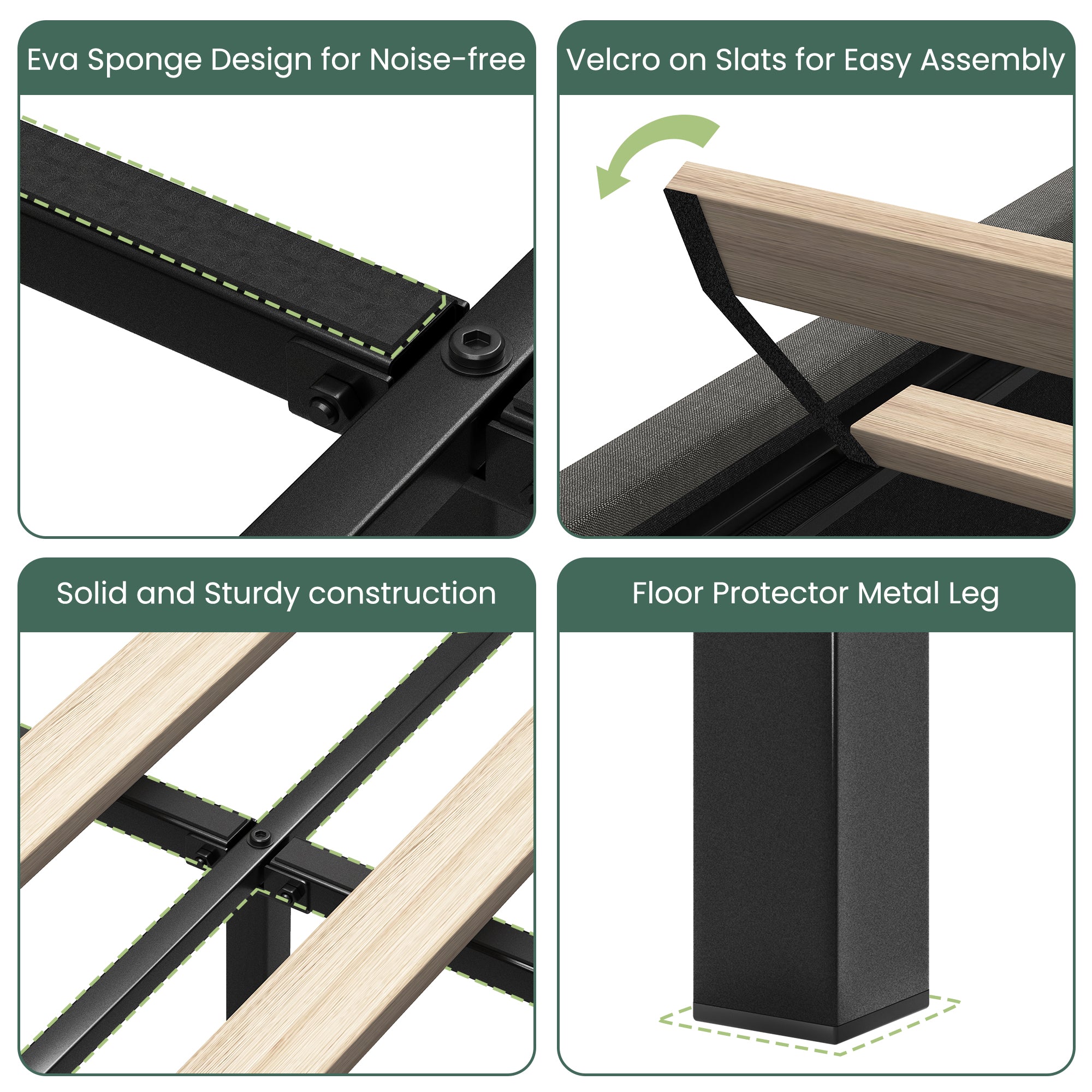 Eva Sponge Design for Noise-free

Velcro on Slats for Easy Assembly

Solid and Sturdy construction

Floor Protector Metal Leg