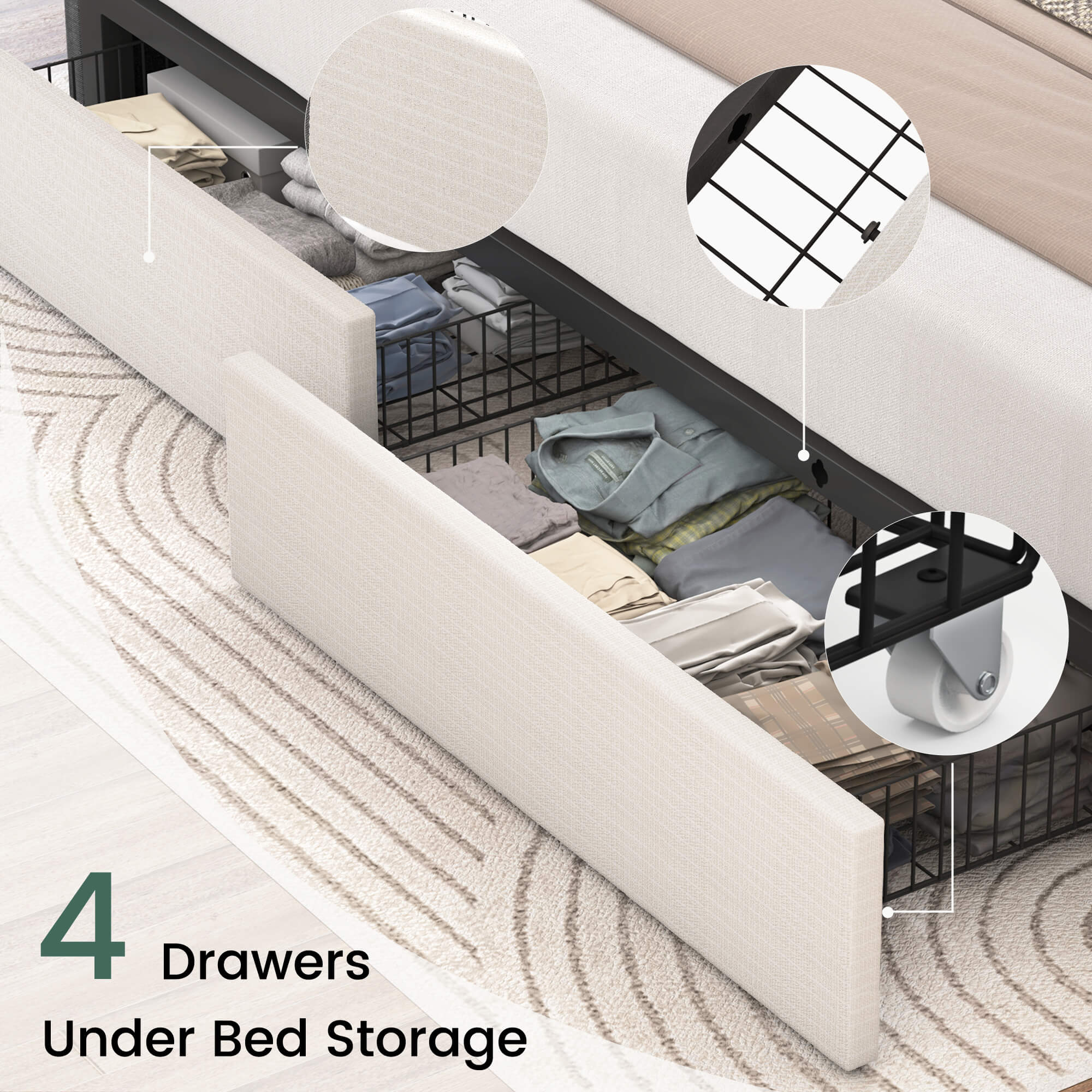 4 Drawers
Under Bed Storage